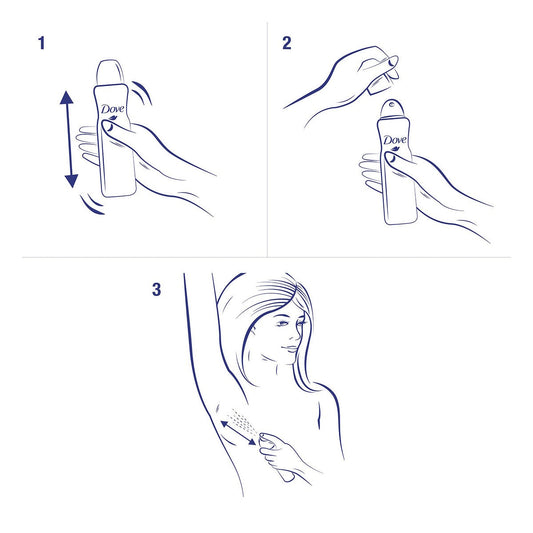 1

Dove

2

Dove

3