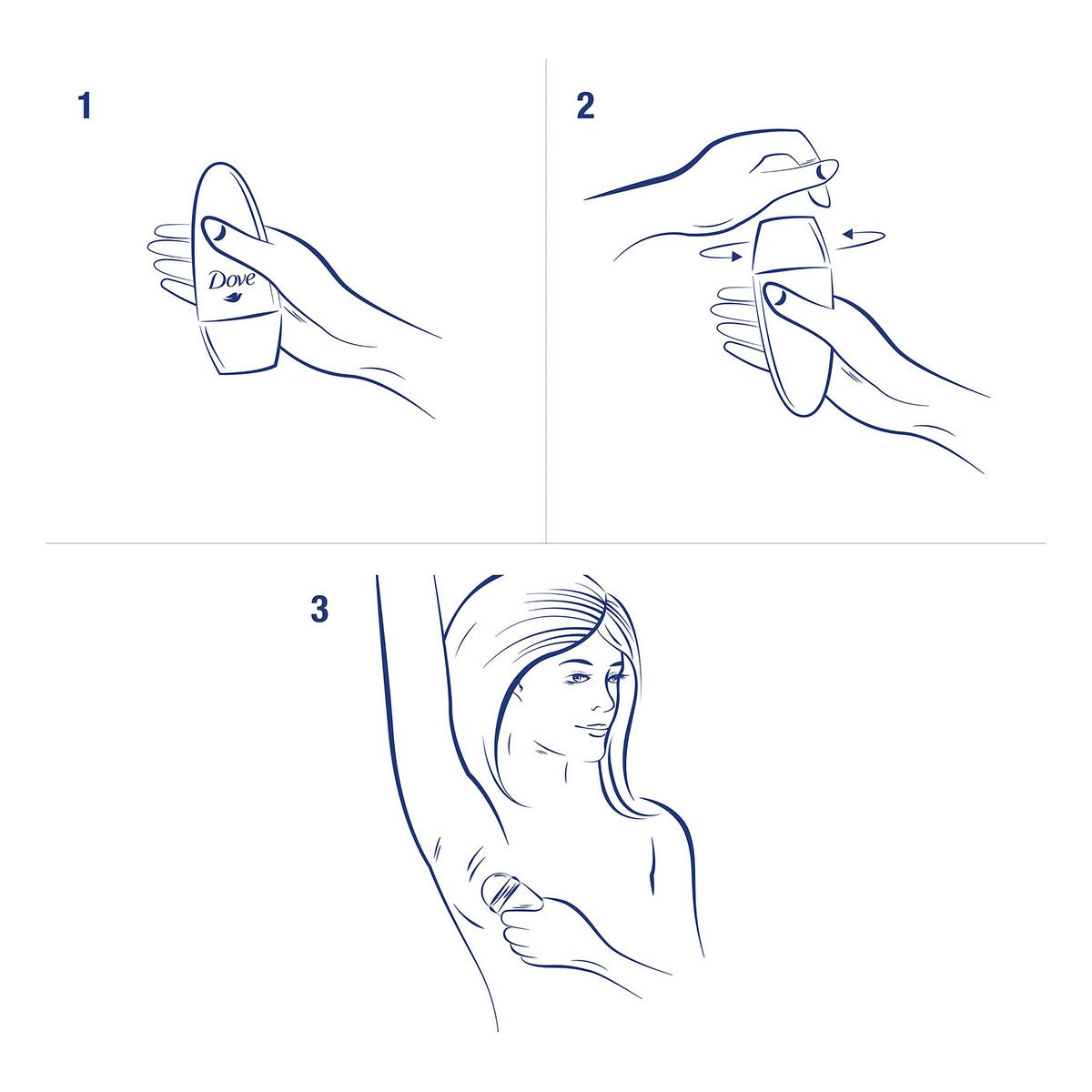 1

Dove

2

3